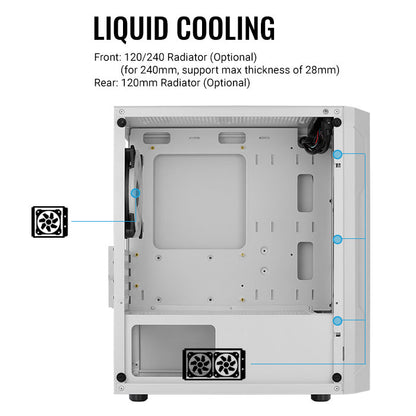 LIQUID COOLING

Front: 120/240 Radiator (Optional)
(for 240mm, support max thickness of 28mm)
Rear: 120mm Radiator (Optional)